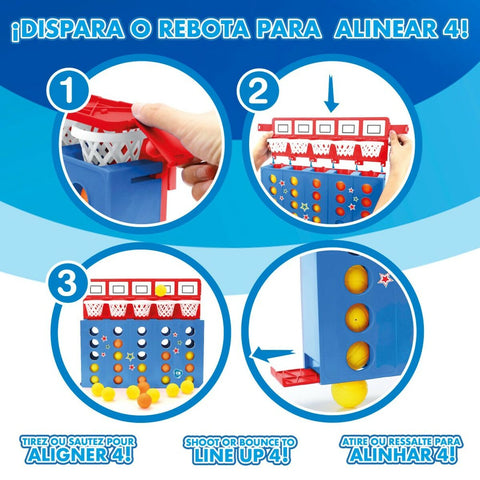 ¡DISPARA O REBOTA PARA ALINEAR 4!

1

2

3

TIREZ OU SAUTEZ POUR ALIGNER 4!

SHOOT OR BOUNCE TO LINE UP 4!

ATIRE OU RESSALTE PARA ALINHAR 4!